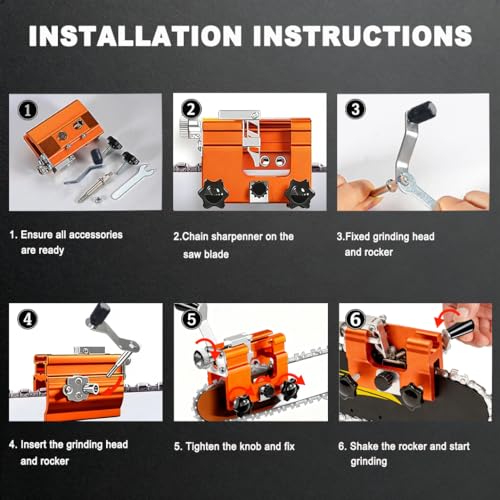 INSTALLATION INSTRUCTIONS

1

2

3

1. Ensure all accessories are ready

2.Chain sharpenner on the saw blade

3.Fixed grinding head and rocker

4

5

6

4. Insert the grinding head and rocker

5. Tighten the knob and fix

6. Shake the rocker and start grinding