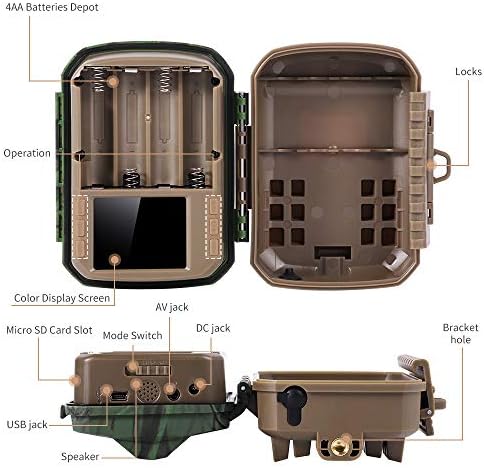 4AA Batteries Depot

Locks

Operation

Color Display Screen

AV jack

Micro SD Card Slot

Mode Switch

DC jack

Bracket hole

USB jack

Speaker