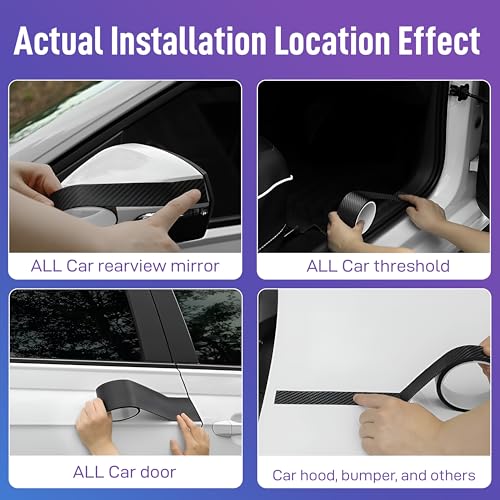 Actual Installation Location Effect

ALL Car rearview mirror

ALL Car threshold

ALL Car door

Car hood, bumper, and others