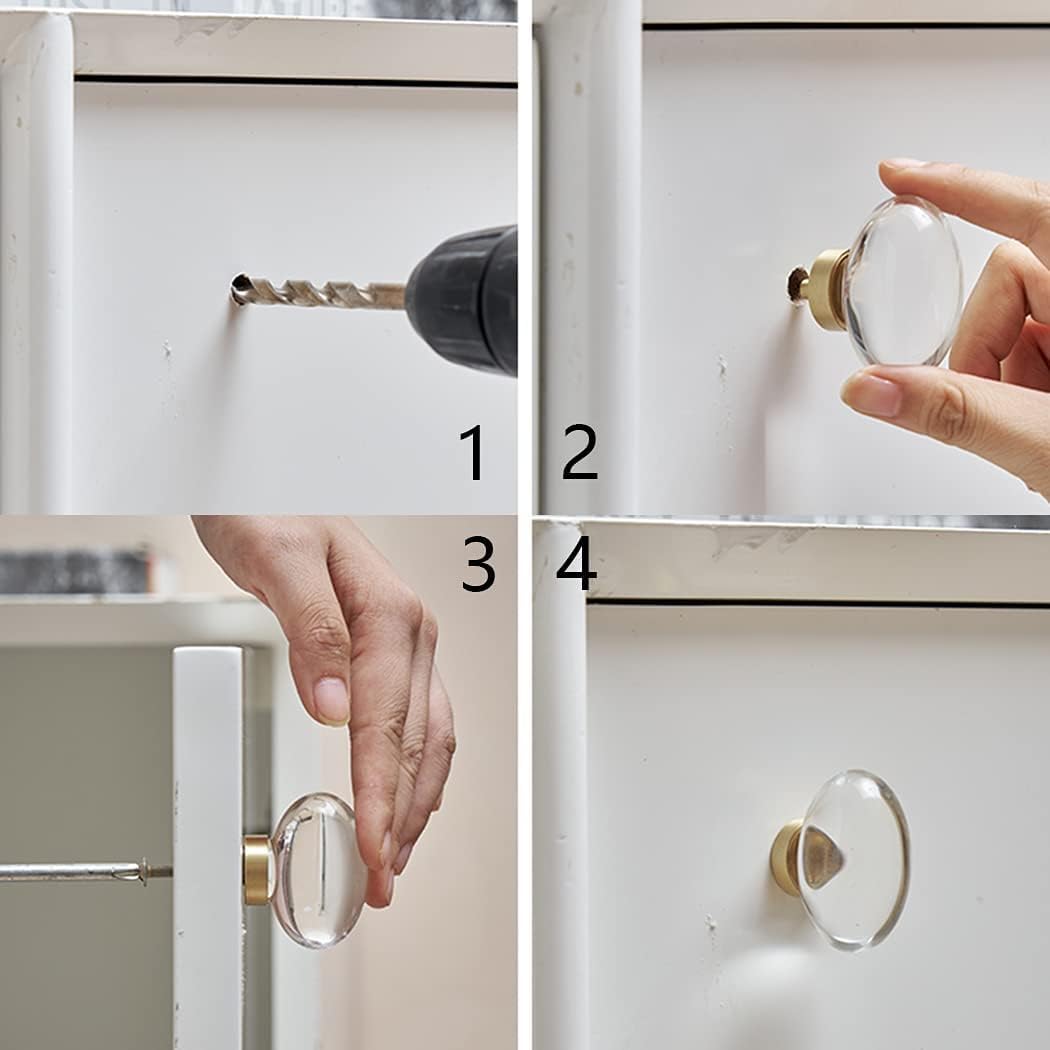 1
2
3
4