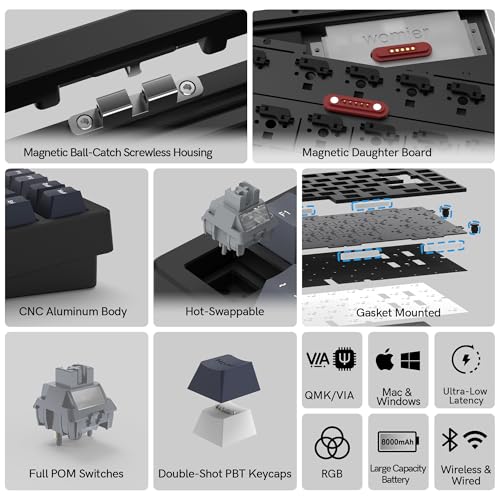 Magnetic Ball-Catch Screwless Housing

womier

Magnetic Daughter Board

CNC Aluminum Body

F1

Hot-Swappable

Gasket Mounted

Full POM Switches

Double-Shot PBT Keycaps

VIA

QMK/VIA

Mac & Windows

Ultra-Low Latency

RGB

8000mAh

Large Capacity Battery

Wireless & Wired