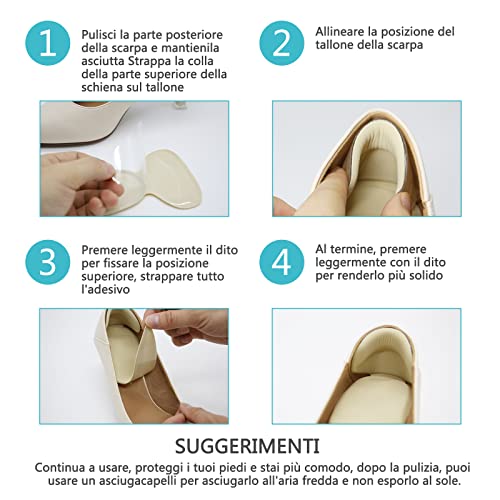 1

Pulisci la parte posteriore della scarpa e mantienila asciutta Strappa la colla della parte superiore della schiena sul tallone

2

Allineare la posizione del tallone della scarpa

3

Premere leggermente il dito per fissare la posizione superiore, strappare tutto l'adesivo

4

Al termine, premere leggermente con il dito per renderlo più solido

SUGGERIMENTI

Continua a usare, proteggi i tuoi piedi e stai più comodo, dopo la pulizia, puoi usare un asciugacapelli per asciugarlo all'aria fredda e non esporlo al sole.