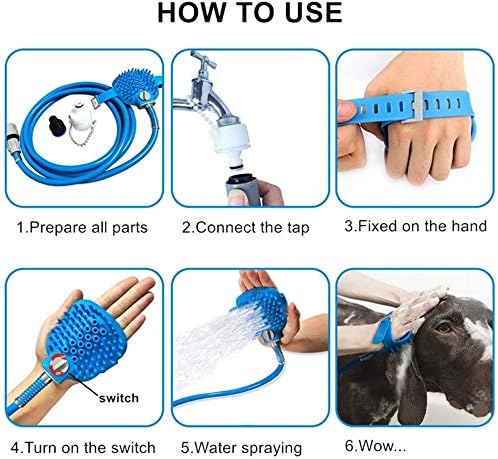 HOW TO USE

1.Prepare all parts

2.Connect the tap

3.Fixed on the hand

switch

4.Turn on the switch

5.Water spraying

6.Wow...