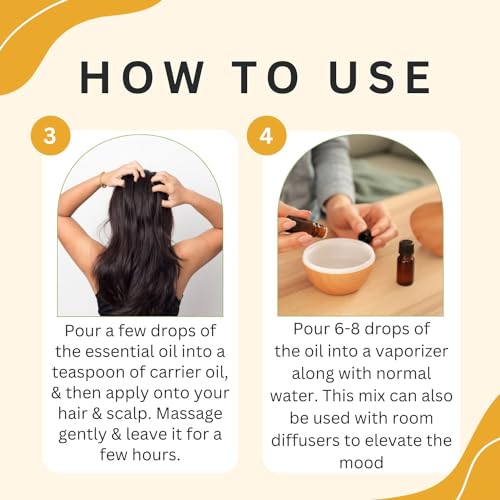 HOW TO USE

3

Pour a few drops of the essential oil into a teaspoon of carrier oil, & then apply onto your hair & scalp. Massage gently & leave it for a few hours.

4

Pour 6-8 drops of the oil into a vaporizer along with normal water. This mix can also be used with room diffusers to elevate the mood