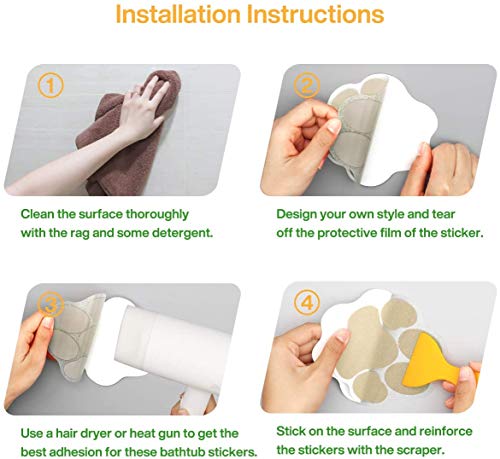 Installation Instructions

①

Clean the surface thoroughly with the rag and some detergent.

②

Design your own style and tear off the protective film of the sticker.

③

Use a hair dryer or heat gun to get the best adhesion for these bathtub stickers.

④

Stick on the surface and reinforce the stickers with the scraper.