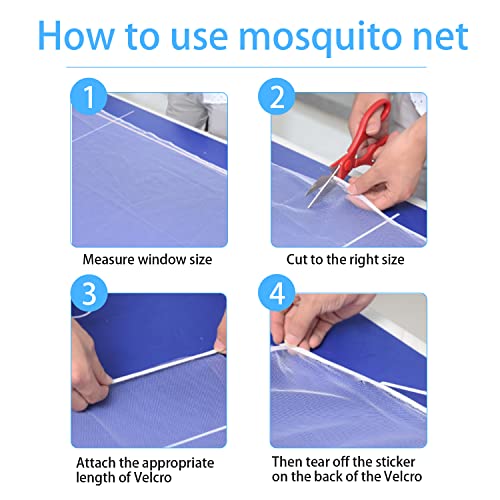 How to use mosquito net

1

Measure window size

2

Cut to the right size

3

Attach the appropriate length of Velcro

4

Then tear off the sticker on the back of the Velcro