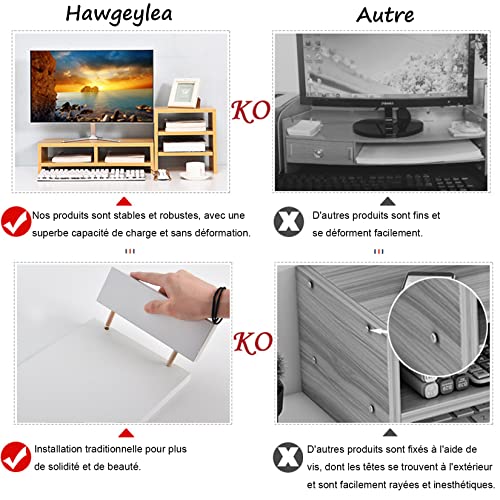 Hawgeylea

Autre

KO

Nos produits sont stables et robustes, avec une superbe capacité de charge et sans déformation.

D'autres produits sont fins et se déforment facilement.

KO

Installation traditionnelle pour plus de solidité et de beauté.

D'autres produits sont fixés à l'aide de vis, dont les têtes se trouvent à l'extérieur et sont facilement rayées et inesthétiques.