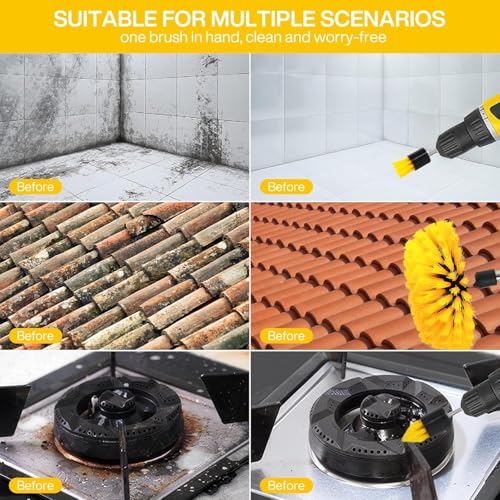 SUITABLE FOR MULTIPLE SCENARIOS
one brush in hand, clean and worry-free

Before

Before

Before

Before

Before

Before