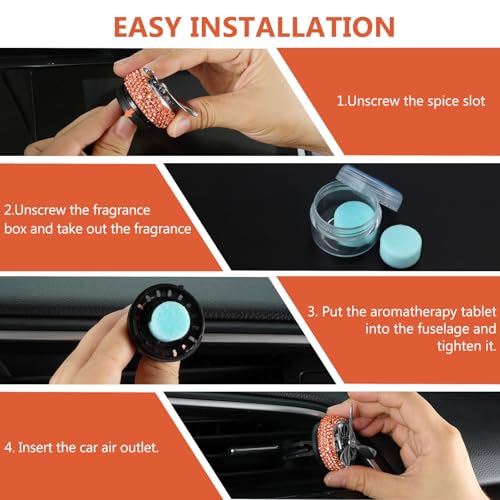 EASY INSTALLATION

1.Unscrew the spice slot

2.Unscrew the fragrance box and take out the fragrance

3. Put the aromatherapy tablet into the fuselage and tighten it.

4. Insert the car air outlet.