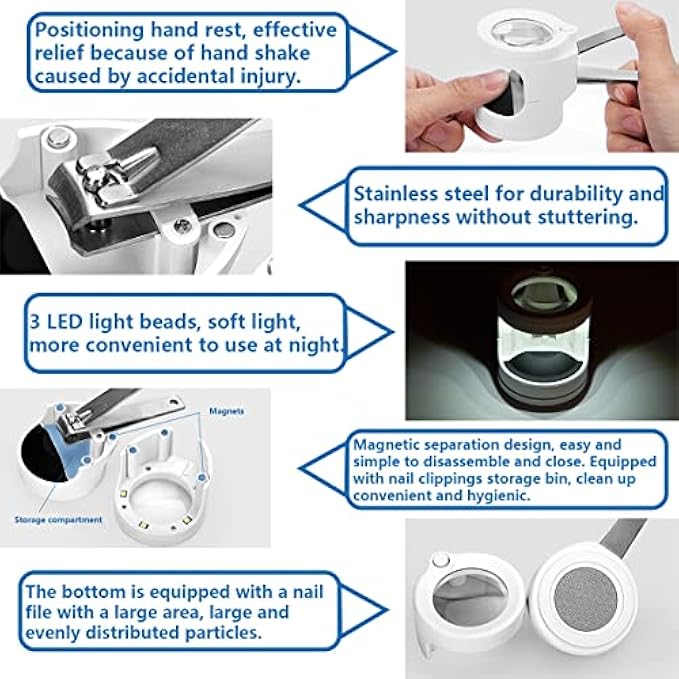 Positioning hand rest, effective relief because of hand shake caused by accidental injury.

Stainless steel for durability and sharpness without stuttering.

3 LED light beads, soft light, more convenient to use at night.

Magnets

Storage compartment

Magnetic separation design, easy and simple to disassemble and close. Equipped with nail clippings storage bin, clean up convenient and hygienic.

The bottom is equipped with a nail file with a large area, large and evenly distributed particles.