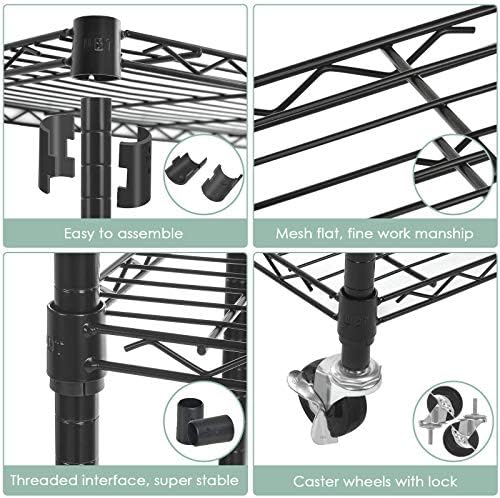 Easy to assemble

Mesh flat, fine work manship

Threaded interface, super stable

Caster wheels with lock