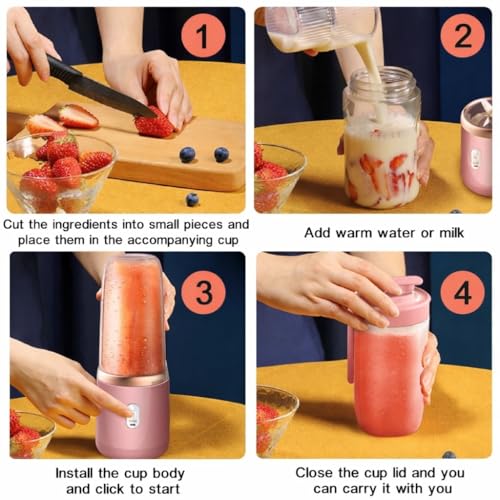 1

Cut the ingredients into small pieces and place them in the accompanying cup

2

Add warm water or milk

3

Install the cup body and click to start

4

Close the cup lid and you can carry it with you