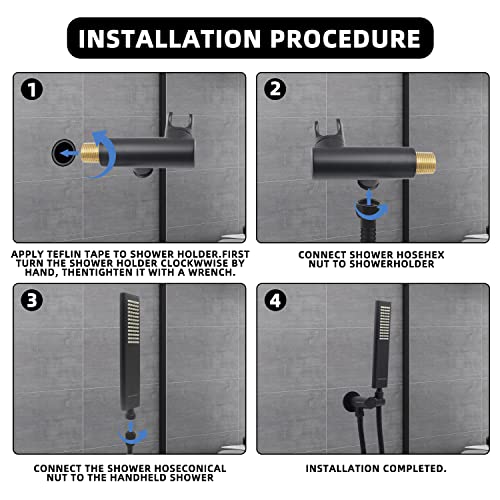 INSTALLATION PROCEDURE

1

APPLY TEFLIN TAPE TO SHOWER HOLDER.FIRST TURN THE SHOWER HOLDER CLOCKWWISE BY HAND, THENTIGHTEN IT WITH A WRENCH.

2

CONNECT SHOWER HOSEHEX NUT TO SHOWERHOLDER

3

CONNECT THE SHOWER HOSECONICAL NUT TO THE HANDHELD SHOWER

4

INSTALLATION COMPLETED.