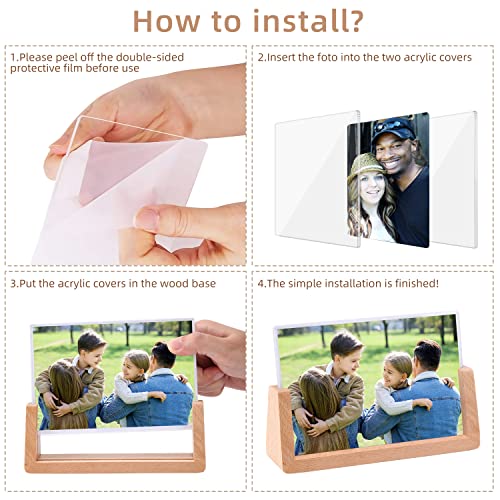 How to install?

1.Please peel off the double-sided protective film before use

2.Insert the foto into the two acrylic covers

3.Put the acrylic covers in the wood base

4.The simple installation is finished!