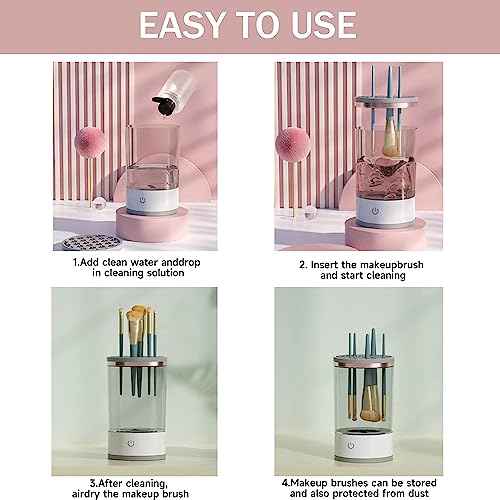 EASY TO USE

1.Add clean water anddrop in cleaning solution

2. Insert the makeupbrush and start cleaning

3.After cleaning, airdry the makeup brush

4.Makeup brushes can be stored and also protected from dust