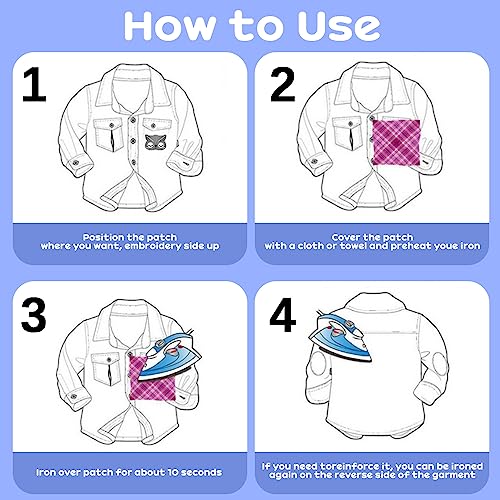 How to Use

1

Position the patch where you want, embroidery side up

2

Cover the patch with a cloth or towel and preheat youe iron

3

Iron over patch for about 10 seconds

4

If you need toreinforce it, you can be ironed again on the reverse side of the garment