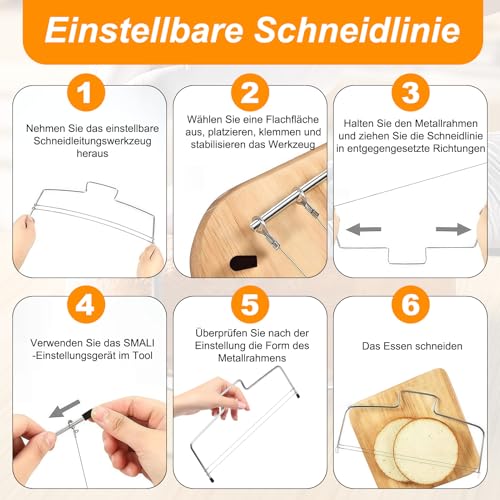 Einstellbare Schneidlinie

1

Nehmen Sie das einstellbare Schneidleitungswerkzeug heraus

2

Wählen Sie eine Flachfläche aus, platzieren, klemmen und stabilisieren das Werkzeug

3

Halten Sie den Metallrahmen und ziehen Sie die Schneidlinie in entgegengesetzte Richtungen

4

Verwenden Sie das SMALI -Einstellungsgerät im Tool

5

Überprüfen Sie nach der Einstellung die Form des Metallrahmens

6

Das Essen schneiden