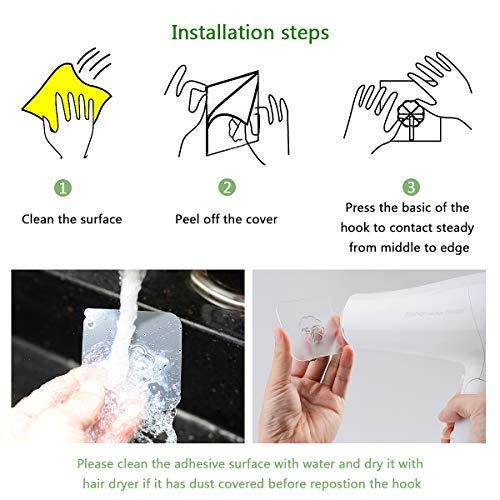 Installation steps

1

Clean the surface

2

Peel off the cover

3

Press the basic of the hook to contact steady from middle to edge

Please clean the adhesive surface with water and dry it with hair dryer if it has dust covered before repostion the hook