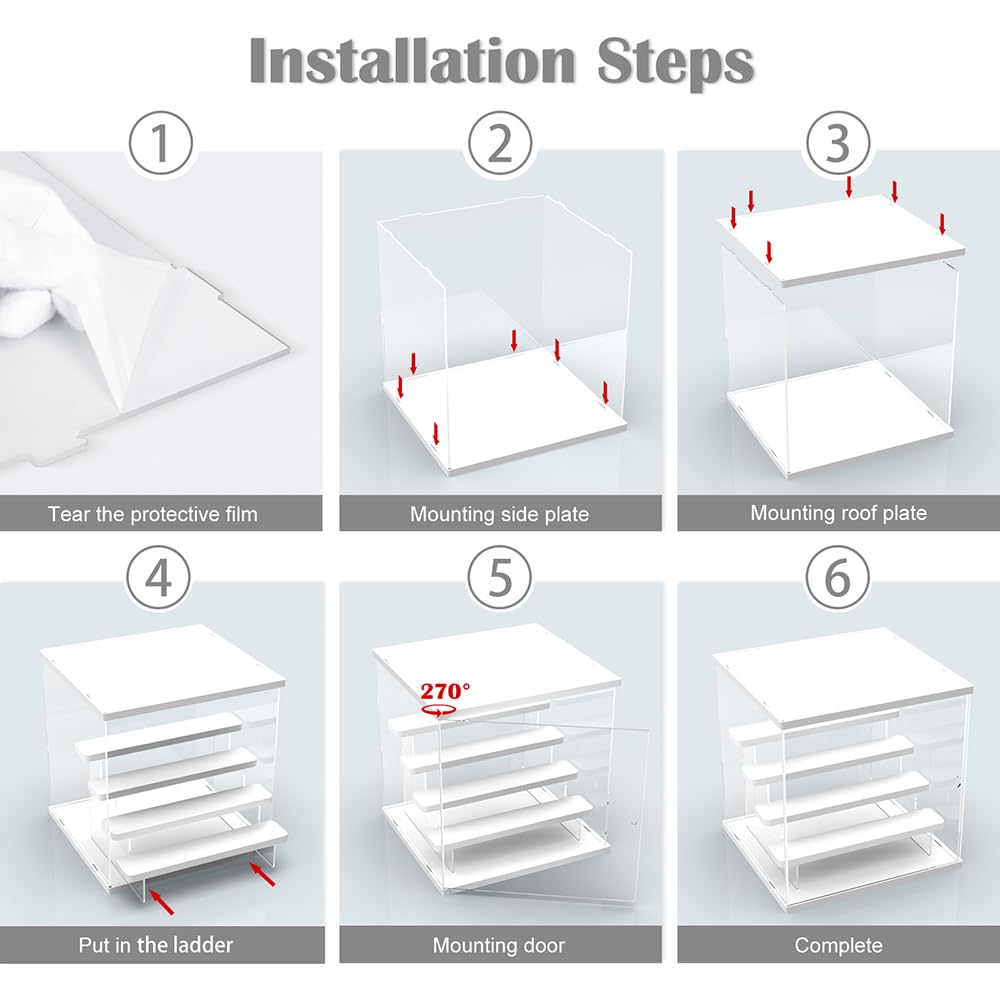 Installation Steps

①
Tear the protective film

②
Mounting side plate

③
Mounting roof plate

④
Put in the ladder

⑤
270°
Mounting door

⑥
Complete