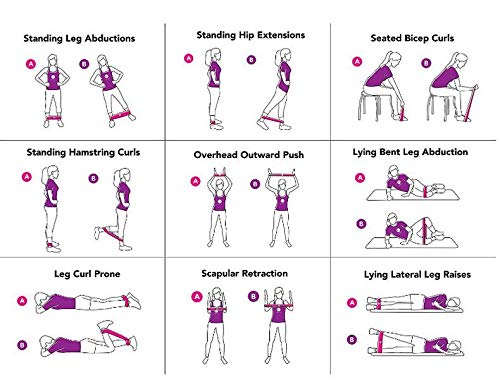 Standing Leg Abductions
A B

Standing Hip Extensions
A B

Seated Bicep Curls
A B

Standing Hamstring Curls
A B

Overhead Outward Push
A B

Lying Bent Leg Abduction
A
B

Leg Curl Prone
A
B

Scapular Retraction
A B

Lying Lateral Leg Raises
A
B