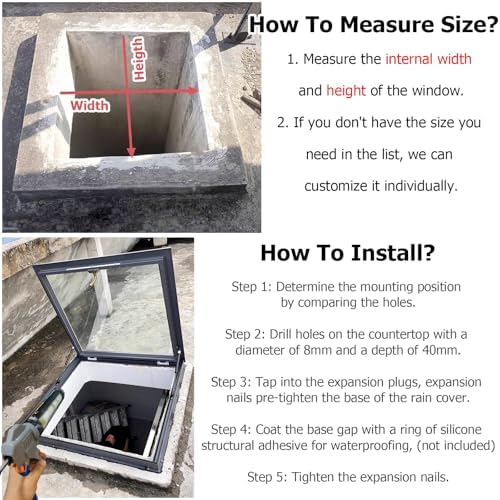 Heigth

Width

How To Measure Size?

1. Measure the internal width and height of the window.

2. If you don't have the size you need in the list, we can customize it individually.

How To Install?

Step 1: Determine the mounting position by comparing the holes.

Step 2: Drill holes on the countertop with a diameter of 8mm and a depth of 40mm.

Step 3: Tap into the expansion plugs, expansion nails pre-tighten the base of the rain cover.

Step 4: Coat the base gap with a ring of silicone structural adhesive for waterproofing, (not included)

Step 5: Tighten the expansion nails.