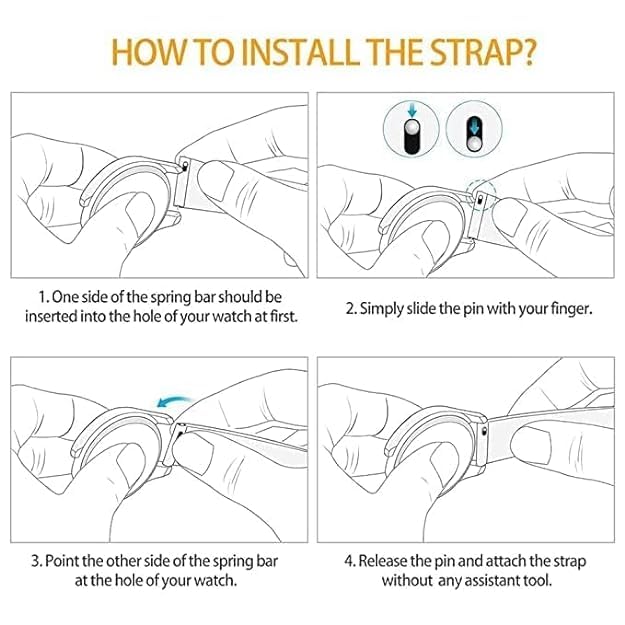 HOW TO INSTALL THE STRAP?

1. One side of the spring bar should be inserted into the hole of your watch at first.

2. Simply slide the pin with your finger.

3. Point the other side of the spring bar at the hole of your watch.

4. Release the pin and attach the strap without any assistant tool.