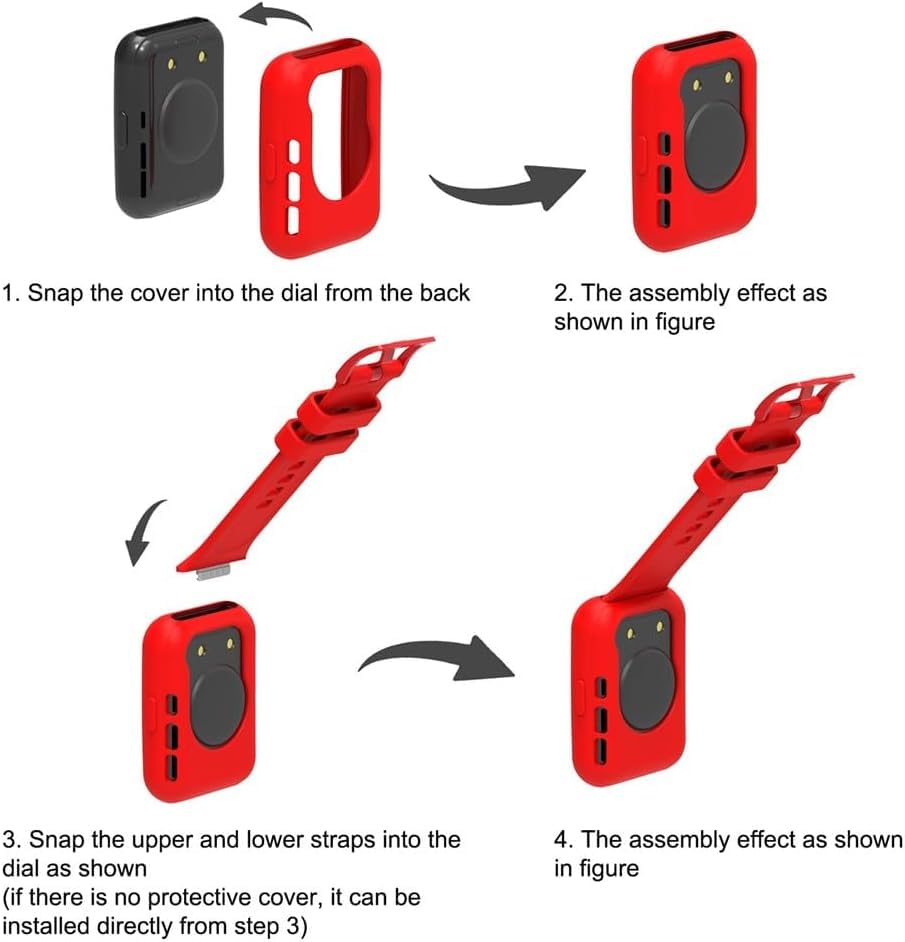 1. Snap the cover into the dial from the back

2. The assembly effect as shown in figure

3. Snap the upper and lower straps into the dial as shown
(if there is no protective cover, it can be installed directly from step 3)

4. The assembly effect as shown in figure