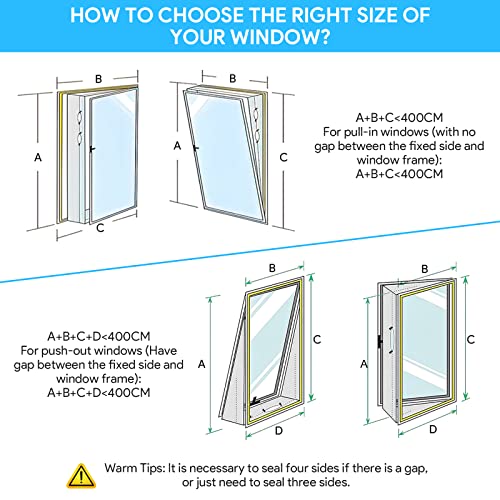 HOW TO CHOOSE THE RIGHT SIZE OF YOUR WINDOW?

B

A

C

B

A

C

A+B+C<400CM
For pull-in windows (with no gap between the fixed side and window frame):
A+B+C<400CM

A+B+C+D<400CM
For push-out windows (Have gap between the fixed side and window frame):
A+B+C+D<400CM

B

A

C

D

B

A

C

D

Warm Tips: It is necessary to seal four sides if there is a gap, or just need to seal three sides.