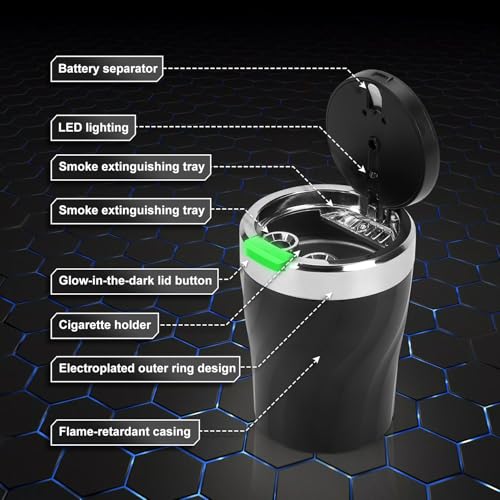 Battery separator

LED lighting

Smoke extinguishing tray

Smoke extinguishing tray

Glow-in-the-dark lid button

Cigarette holder

Electroplated outer ring design

Flame-retardant casing