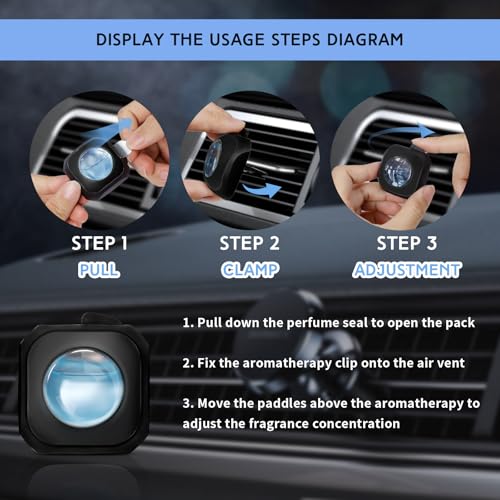 DISPLAY THE USAGE STEPS DIAGRAM

STEP 1
PULL

STEP 2
CLAMP

STEP 3
ADJUSTMENT

1. Pull down the perfume seal to open the pack

2. Fix the aromatherapy clip onto the air vent

3. Move the paddles above the aromatherapy to adjust the fragrance concentration