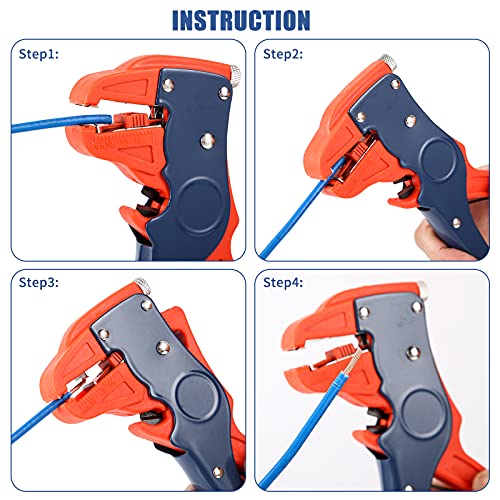 INSTRUCTION

Step1:

Step2:

Step3:

Step4: