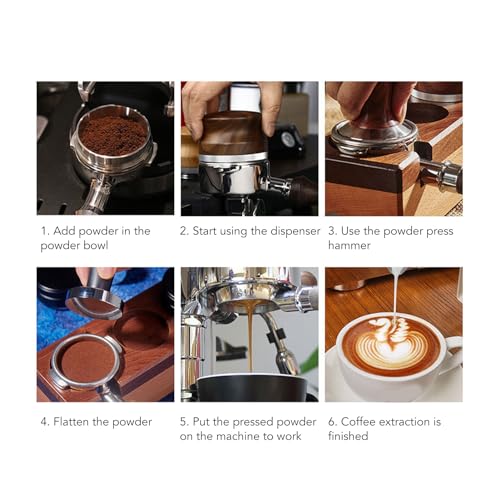 1. Add powder in the powder bowl

2. Start using the dispenser

3. Use the powder press hammer

4. Flatten the powder

5. Put the pressed powder on the machine to work

6. Coffee extraction is finished