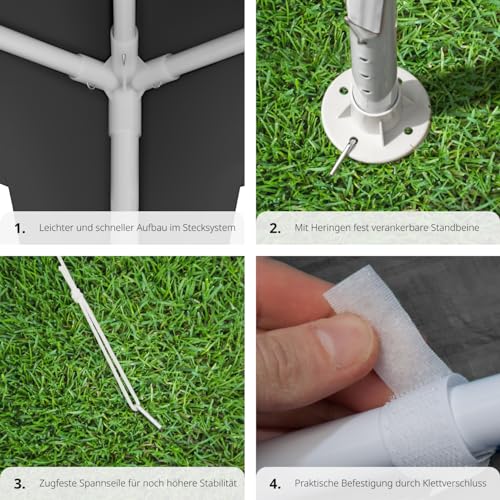 1. Leichter und schneller Aufbau im Stecksystem

2. Mit Heringen fest verankerbare Standbeine

3. Zugfeste Spannseile für noch höhere Stabilität

4. Praktische Befestigung durch Klettverschluss