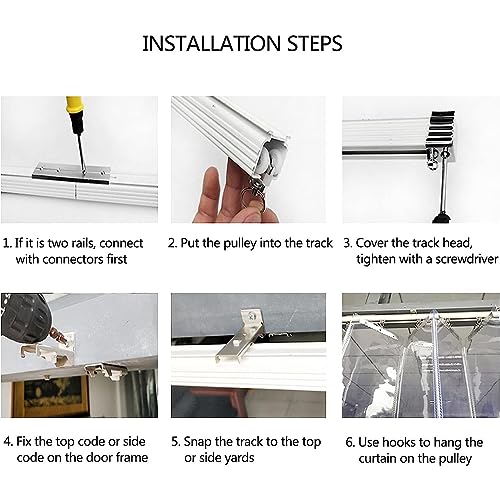 INSTALLATION STEPS

1. If it is two rails, connect with connectors first

2. Put the pulley into the track

3. Cover the track head, tighten with a screwdriver

4. Fix the top code or side code on the door frame

5. Snap the track to the top or side yards

6. Use hooks to hang the curtain on the pulley