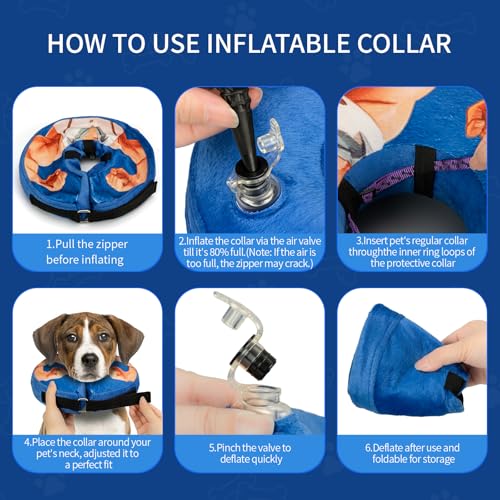 HOW TO USE INFLATABLE COLLAR

1.Pull the zipper before inflating

2.Inflate the collar via the air valve till it's 80% full.(Note: If the air is too full, the zipper may crack.)

3.Insert pet's regular collar throughthe inner ring loops of the protective collar

4.Place the collar around your pet's neck, adjusted it to a perfect fit

5.Pinch the valve to deflate quickly

6.Deflate after use and foldable for storage