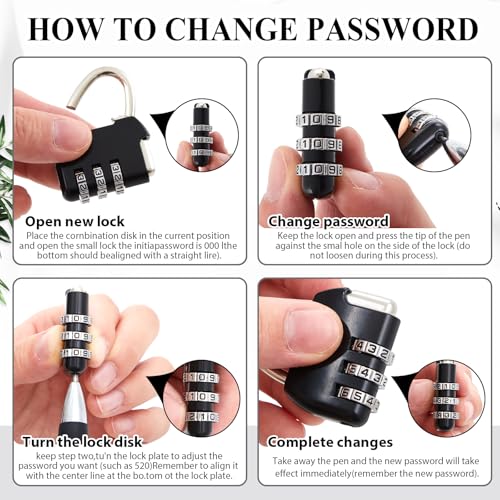 HOW TO CHANGE PASSWORD

Open new lock
Place the cornbination disk in the current position and open the small lock the initiapassword is 000 lthe bottom should bealigned with a straight lire).

Change password
Keep the lock open and press the tip of the pen against the smal hole on the side of the lock (do not loosen during this process).

Turn the lock disk
keep step two,tu'n the lock plate to adjust the password you want (such as 520)Remember to align it with the center line at the bo.tom ot the lock plate.

Complete changes
Take away the pen and the new password will take effect immediately(remember the new password).