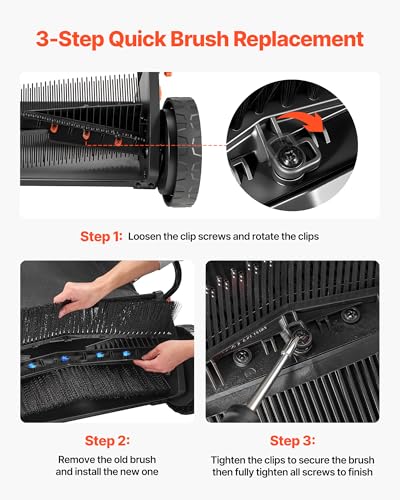 3-Step Quick Brush Replacement

Step 1: Loosen the clip screws and rotate the clips

Step 2:
Remove the old brush and install the new one

Step 3:
Tighten the clips to secure the brush then fully tighten all screws to finish