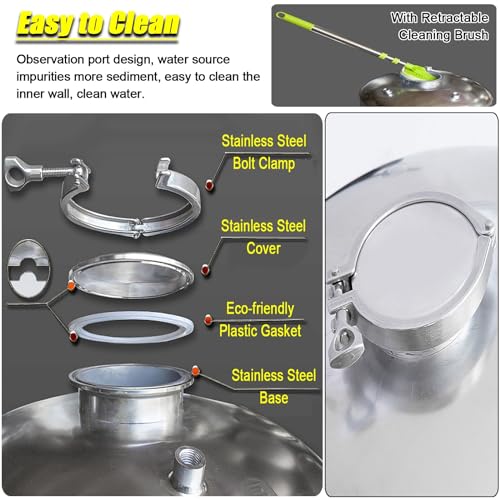 Easy to Clean

Observation port design, water source impurities more sediment, easy to clean the inner wall, clean water.

With Retractable Cleaning Brush

Stainless Steel Bolt Clamp

Stainless Steel Cover

Eco-friendly Plastic Gasket

Stainless Steel Base