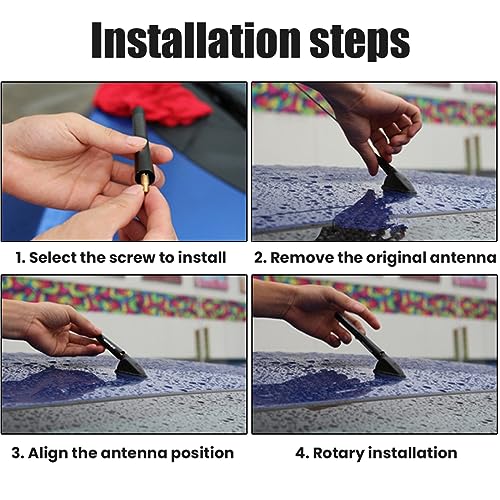 Installation steps

1. Select the screw to install

2. Remove the original antenna

3. Align the antenna position

4. Rotary installation