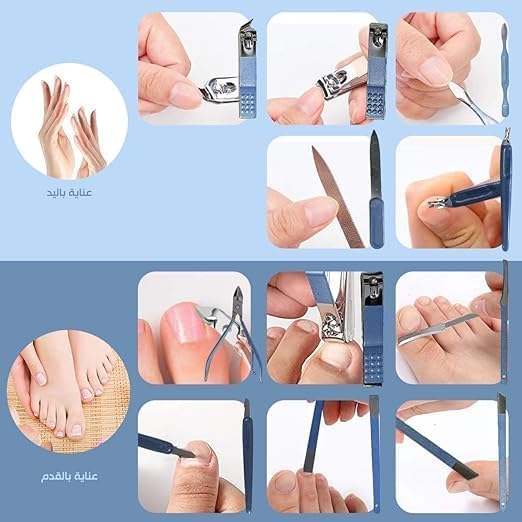 عناية باليد

عناية بالقدم