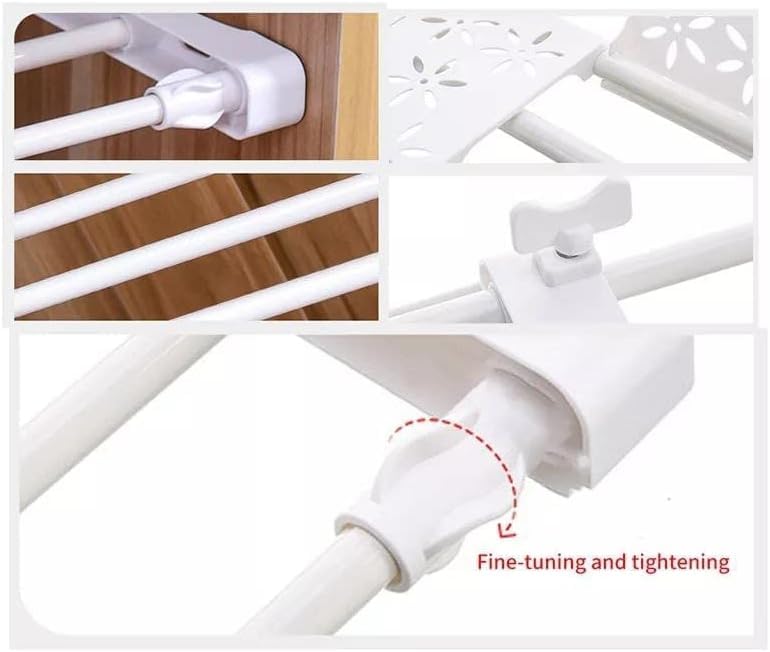 Fine-tuning and tightening