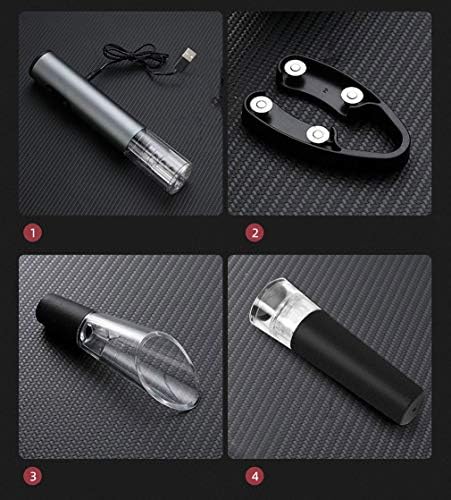 1

2

3

4