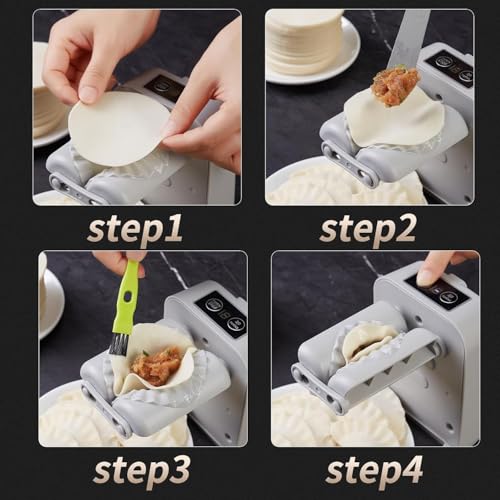 step1

step2

step3

step4