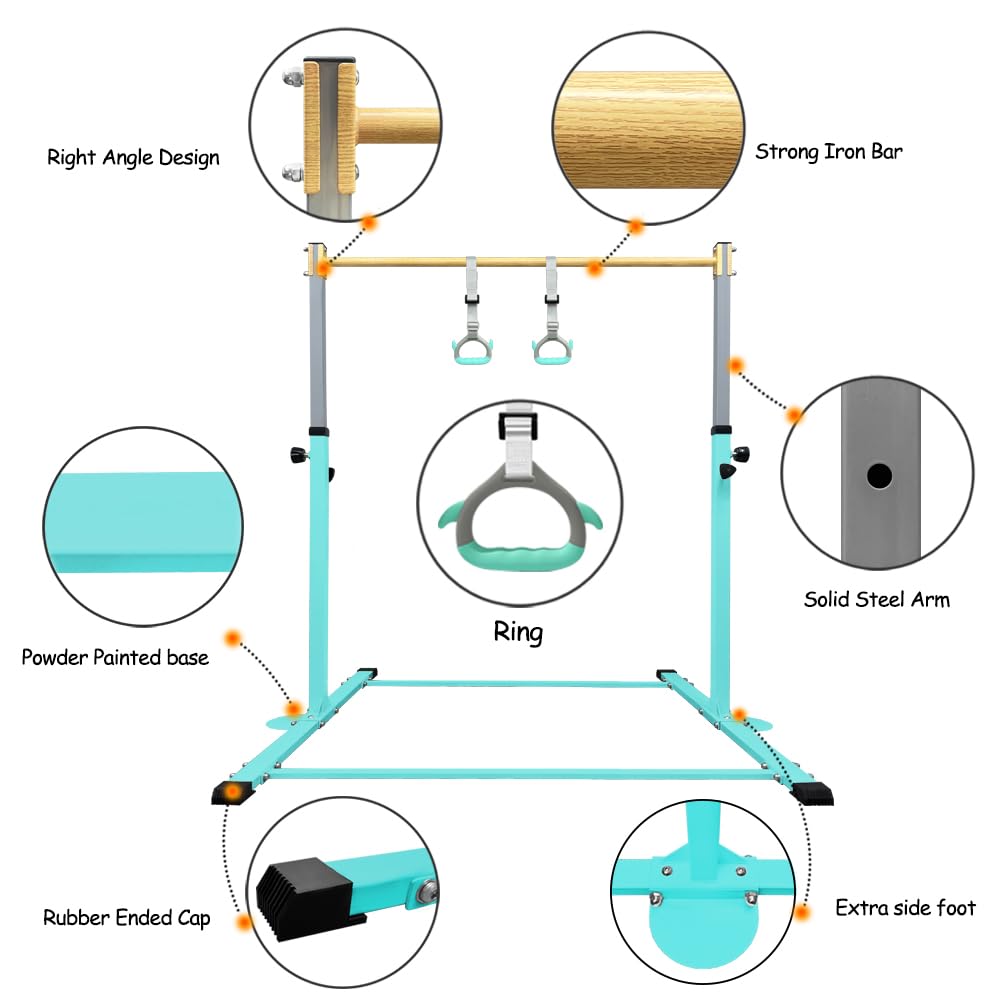 Right Angle Design

Strong Iron Bar

Solid Steel Arm

Ring

Powder Painted base

Rubber Ended Cap

Extra side foot