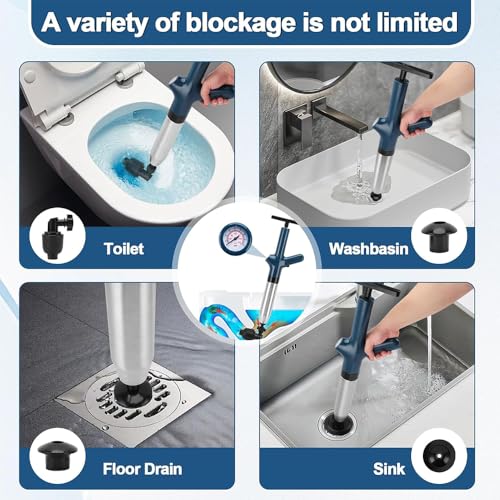 A variety of blockage is not limited

Toilet

Washbasin

Floor Drain

Sink