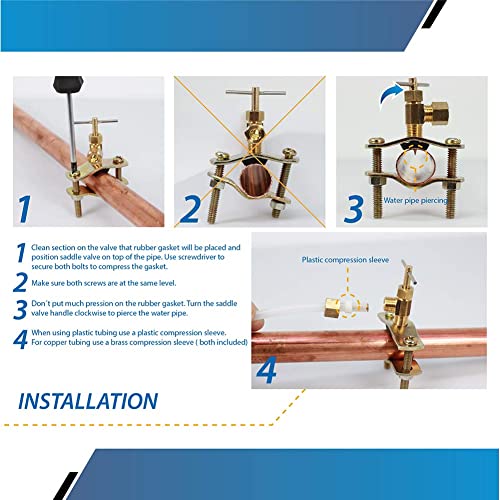 1

2

3

Water pipe piercing

1 Clean section on the valve that rubber gasket will be placed and position saddle valve on top of the pipe. Use screwdriver to secure both bolts to compress the gasket.

2 Make sure both screws are at the same level.

3 Don't put much pression on the rubber gasket. Turn the saddle valve handle clockwise to pierce the water pipe.

4 When using plastic tubing use a plastic compression sleeve. For copper tubing use a brass compression sleeve ( both included)

Plastic compression sleeve

4

INSTALLATION