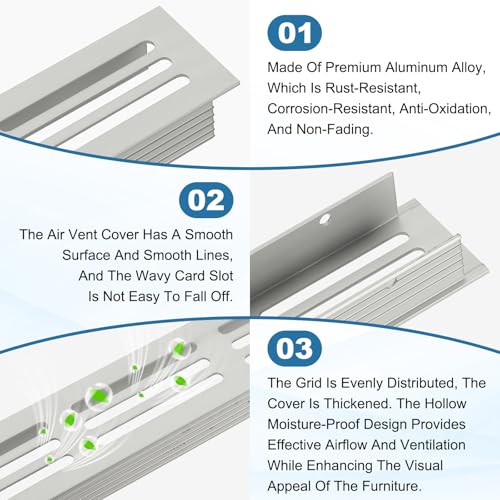 01

Made Of Premium Aluminum Alloy, Which Is Rust-Resistant, Corrosion-Resistant, Anti-Oxidation, And Non-Fading.

02

The Air Vent Cover Has A Smooth Surface And Smooth Lines, And The Wavy Card Slot Is Not Easy To Fall Off.

03

The Grid Is Evenly Distributed, The Cover Is Thickened. The Hollow Moisture-Proof Design Provides Effective Airflow And Ventilation While Enhancing The Visual Appeal Of The Furniture.