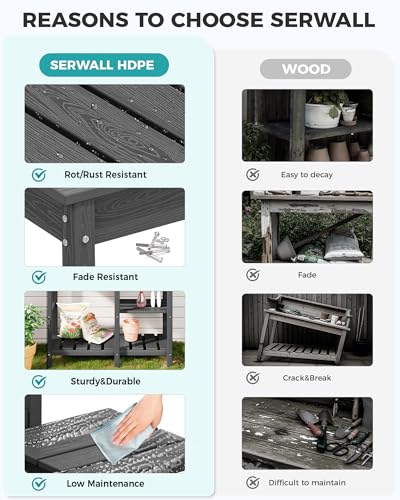 REASONS TO CHOOSE SERWALL

SERWALL HDPE

Rot/Rust Resistant

Fade Resistant

Sturdy&Durable

Low Maintenance

WOOD

Easy to decay

Fade

Crack&Break

Difficult to maintain