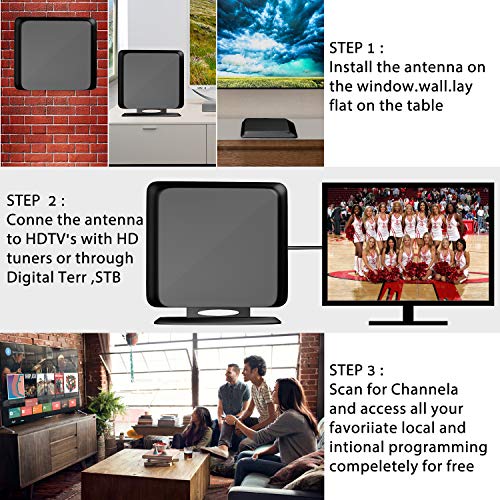 STEP 1 :
Install the antenna on the window.wall.lay flat on the table

STEP 2 :
Conne the antenna to HDTV's with HD tuners or through Digital Terr ,STB

STEP 3 :
Scan for Channela and access all your favoriiate local and intional programming compeletely for free