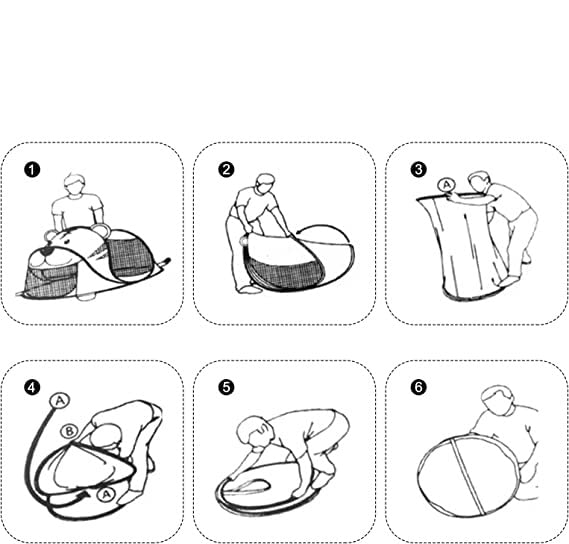 1

2

3
A

4
A
B
A

5

6